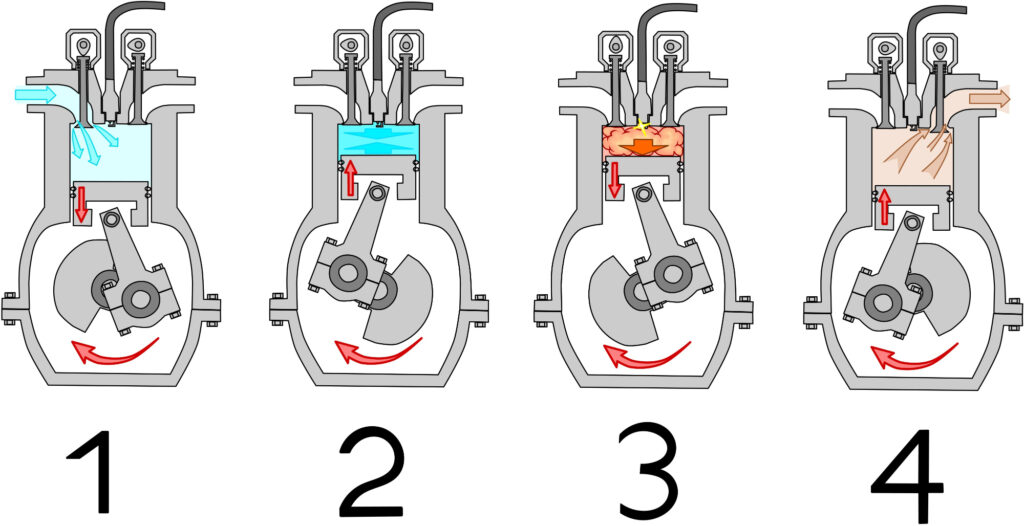 1 2 3 4